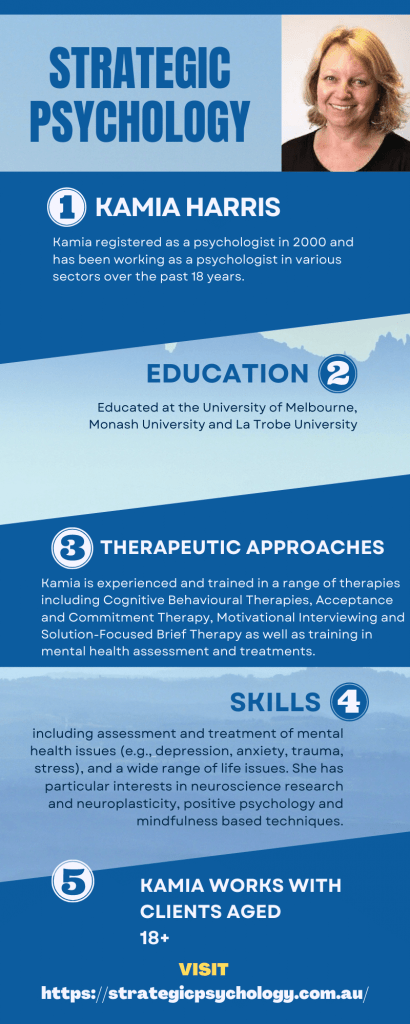 STRATEGIC PSYCHOLOGY

1 KAMIA HARRIS

Kamia registered as a psychologist in 2000 and has been working as a psychologist in various sectors over the past 18 years.

EDUCATION 2

Educated at the University of Melbourne, Monash University and La Trobe University

3 THERAPEUTIC APPROACHES

Kamia is experienced and trained in a range of therapies including Cognitive Behavioural Therapies, Acceptance and Commitment Therapy, Motivational Interviewing and Solution-Focused Brief Therapy as well as training in mental health assessment and treatments.

SKILLS 4

including assessment and treatment of mental health issues (e.g., depression, anxiety, trauma, stress), and a wide range of life issues. She has particular interests in neuroscience research and neuroplasticity, positive psychology and mindfulness based techniques.

5 KAMIA WORKS WITH CLIENTS AGED 18+

VISIT

https://strategicpsychology.com.au/